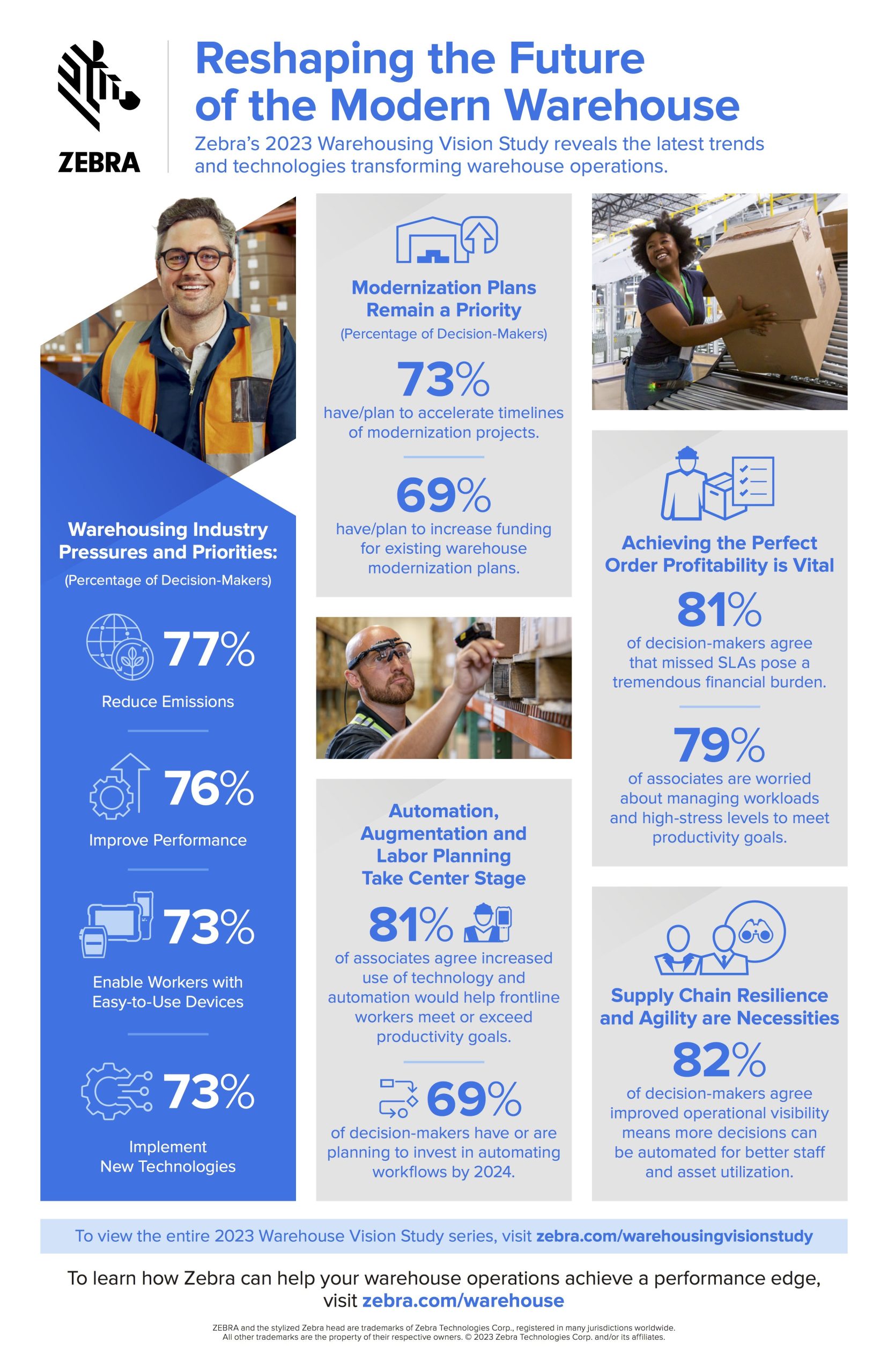 ZEBRA

Reshaping the Future of the Modern Warehouse

Zebra's 2023 Warehousing Vision Study reveals the latest trends and technologies transforming warehouse operations.

Warehousing Industry Pressures and Priorities:

(Percentage of Decision-Makers)

77%

Reduce Emissions

76%

Improve Performance

73%

Enable Workers with Easy-to-Use Devices

73%

Implement New Technologies

Modernization Plans Remain a Priority

(Percentage of Decision-Makers)

73%

have/plan to accelerate timelines of modernization projects.

69%

have/plan to increase funding for existing warehouse modernization plans.

Automation, Augmentation and Labor Planning Take Center Stage

81%

of associates agree increased use of technology and automation would help frontline workers meet or exceed productivity goals.

69%

of decision-makers have or are planning to invest in automating workflows by 2024.

Achieving the Perfect Order Profitability is Vital

81%

of decision-makers agree that missed SLAs pose a tremendous financial burden.

79%

of associates are worried about managing workloads and high-stress levels to meet productivity goals.

Supply Chain Resilience and Agility are Necessities

82%

of decision-makers agree improved operational visibility means more decisions can be automated for better staff and asset utilization.

To view the entire 2023 Warehouse Vision Study series, visit zebra.com/warehousingvisionstudy

To learn how Zebra can help your warehouse operations achieve a performance edge, visit zebra.com/warehouse

ZEBRA and the stylized Zebra head are trademarks of Zebra Technologies Corp., registered in many jurisdictions worldwide. All other trademarks are the property of their respective owners. © 2023 Zebra Technologies Corp. and/or its affiliates.